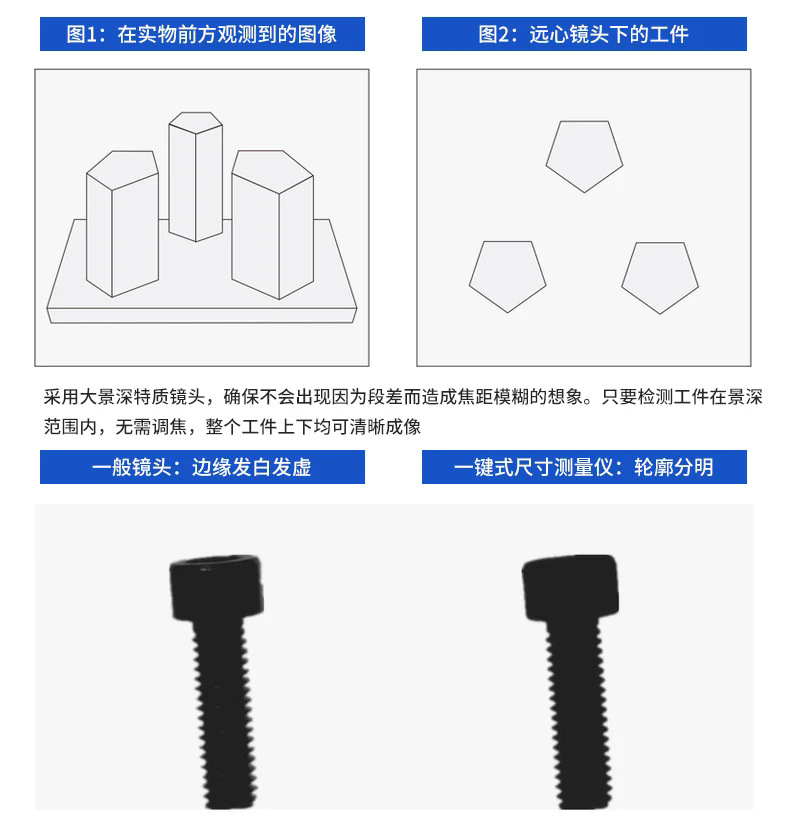 图1：在实物前方观测到的图像

图2：远心镜头下的工件

采用大景深特质镜头，确保不会出现因为段差而造成焦距模糊的想象。只要检测工件在景深范围内，无需调焦，整个工件上下均可清晰成像

一般镜头：边缘发白发虚

一键式尺寸测量仪：轮廓分明